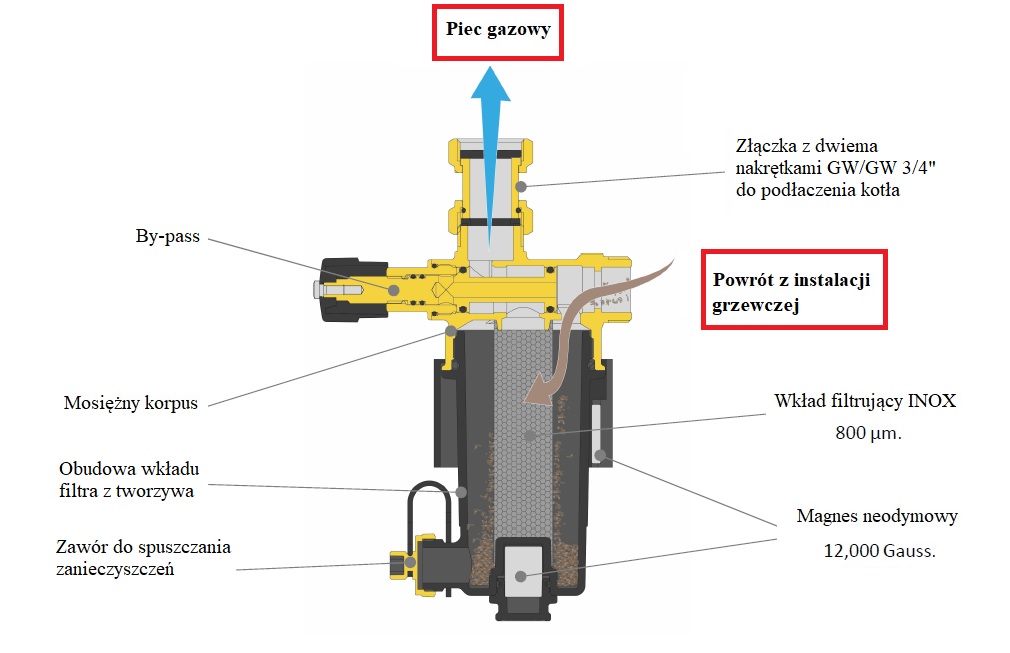 Piec gazowy

Złączka z dwiema nakrętkami GW/GW 3/4" do podłaczenia kotła

By-pass

Powrót z instalacji grzewczej

Mosiężny korpus

Wkład filtrujący INOX 800 µm.

Obudowa wkładu filtra z tworzywa

Magnes neodymowy 12,000 Gauss.

Zawór do spuszczania zanieczyszczeń