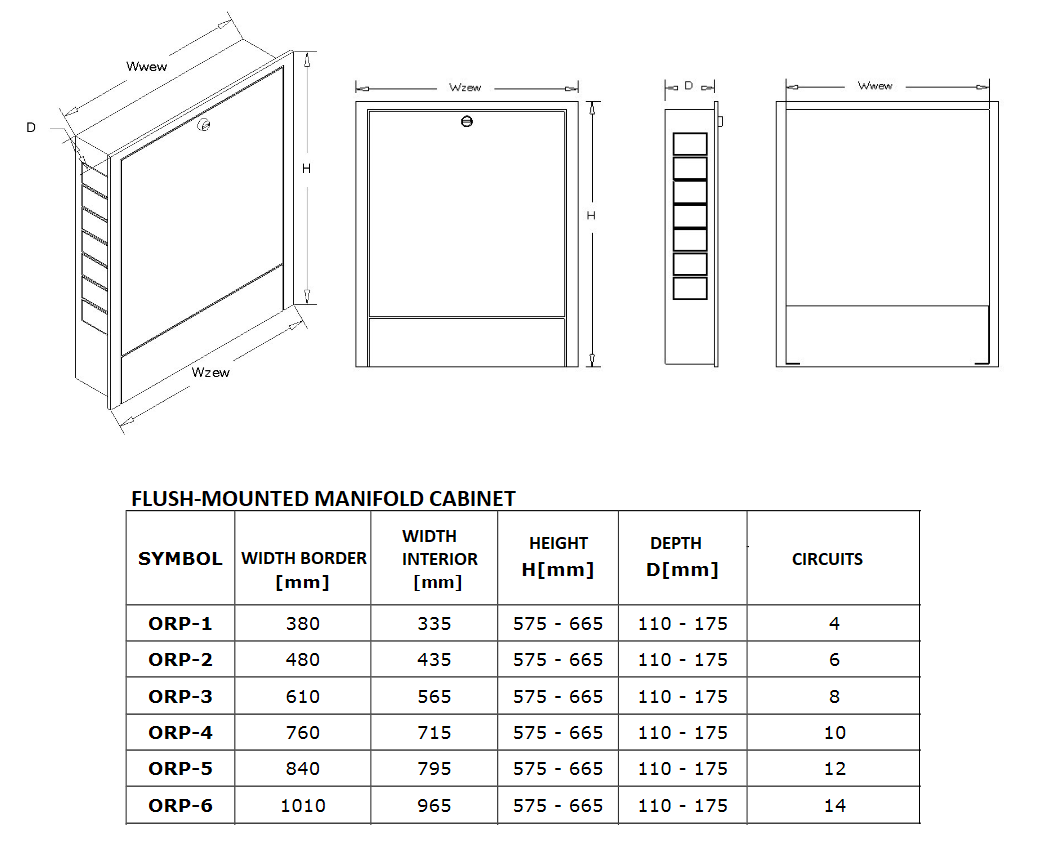 Wwew

D

H

Wzew

Wzew

H

D

Wwew

FLUSH-MOUNTED MANIFOLD CABINET

| SYMBOL | WIDTH BORDER [mm] | WIDTH INTERIOR [mm] | HEIGHT H[mm] | DEPTH D[mm] | CIRCUITS |
|---|---|---|---|---|---|
| ORP-1 | 380 | 335 | 575 - 665 | 110 - 175 | 4 |
| ORP-2 | 480 | 435 | 575 - 665 | 110 - 175 | 6 |
| ORP-3 | 610 | 565 | 575 - 665 | 110 - 175 | 8 |
| ORP-4 | 760 | 715 | 575 - 665 | 110 - 175 | 10 |
| ORP-5 | 840 | 795 | 575 - 665 | 110 - 175 | 12 |
| ORP-6 | 1010 | 965 | 575 - 665 | 110 - 175 | 14 |