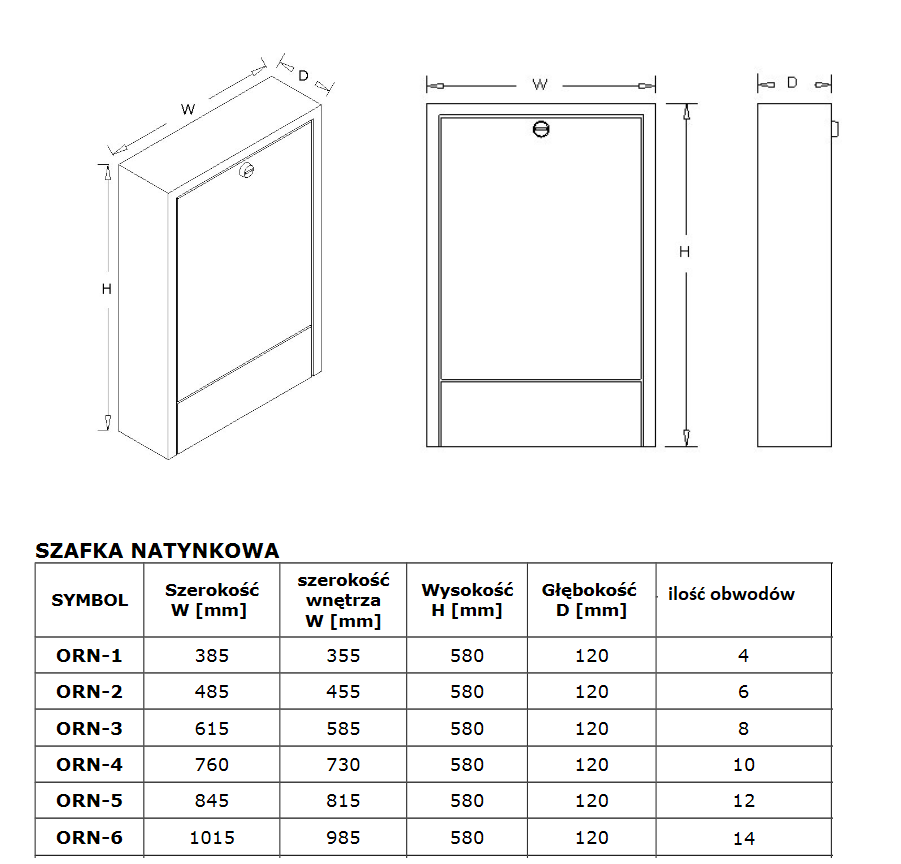 W
D
H
W
H
D

SZAFKA NATYNKOWA

| SYMBOL | Szerokość W [mm] | szerokość wnętrza W [mm] | Wysokość H [mm] | Głębokość D [mm] | ilość obwodów |
|---|---|---|---|---|---|
| ORN-1 | 385 | 355 | 580 | 120 | 4 |
| ORN-2 | 485 | 455 | 580 | 120 | 6 |
| ORN-3 | 615 | 585 | 580 | 120 | 8 |
| ORN-4 | 760 | 730 | 580 | 120 | 10 |
| ORN-5 | 845 | 815 | 580 | 120 | 12 |
| ORN-6 | 1015 | 985 | 580 | 120 | 14 |